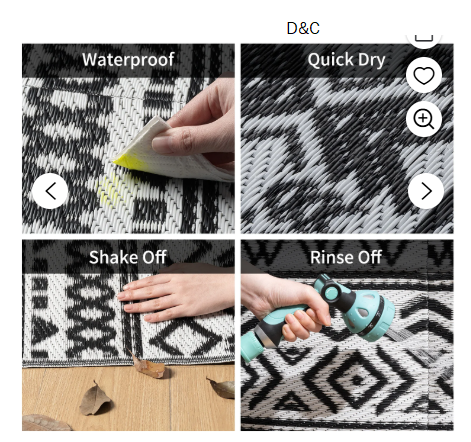 D&C

Waterproof

Quick Dry

Shake Off

Rinse Off