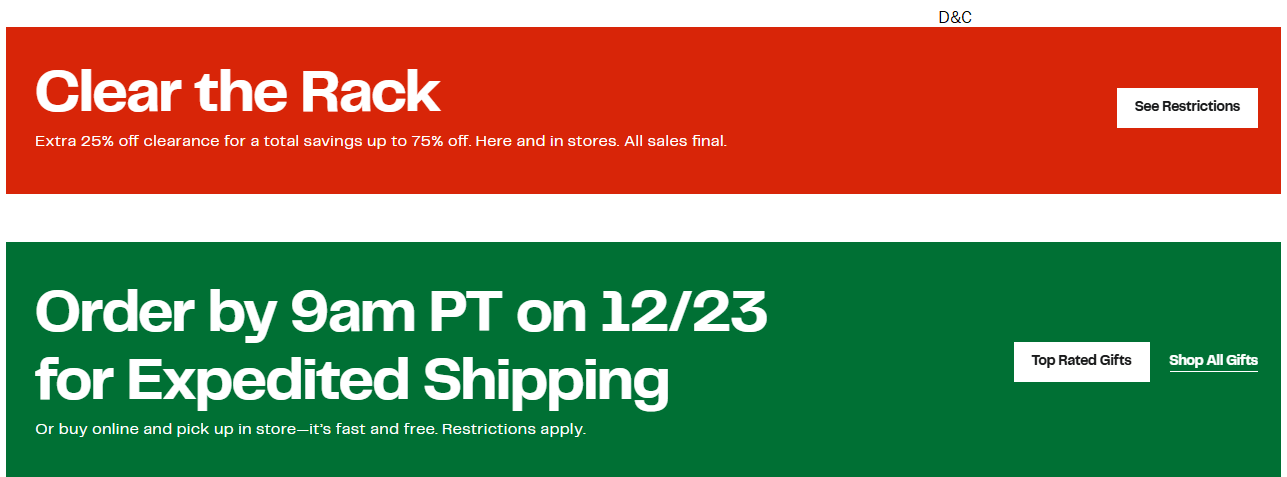 D&C

Clear the Rack

Extra 25% off clearance for a total savings up to 75% off. Here and in stores. All sales final.

See Restrictions

Order by 9am PT on 12/23 for Expedited Shipping

Or buy online and pick up in store—it's fast and free. Restrictions apply.

Top Rated Gifts

Shop All Gifts